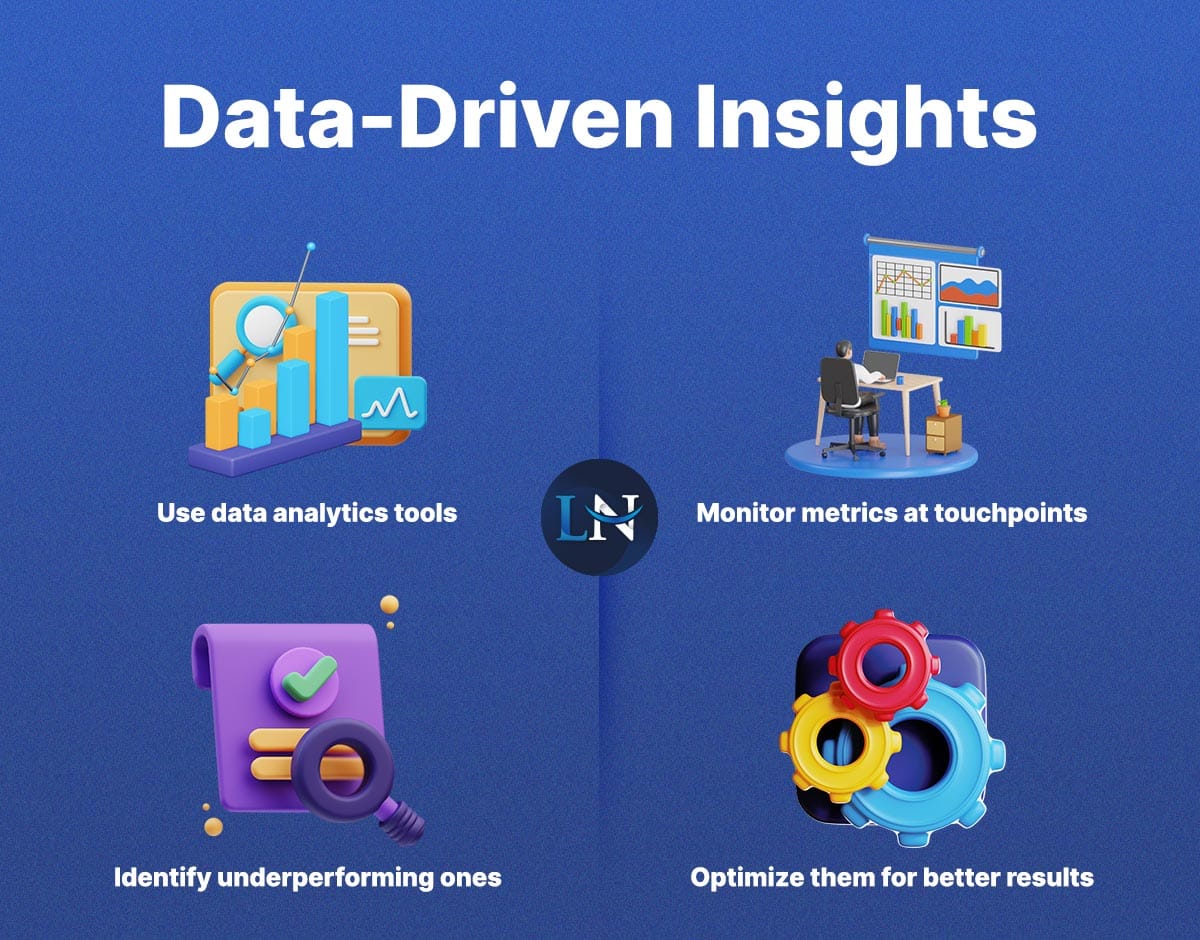 Data-Driven Insights

Use data analytics tools

LN

Monitor metrics at touchpoints

Identify underperforming ones

Optimize them for better results